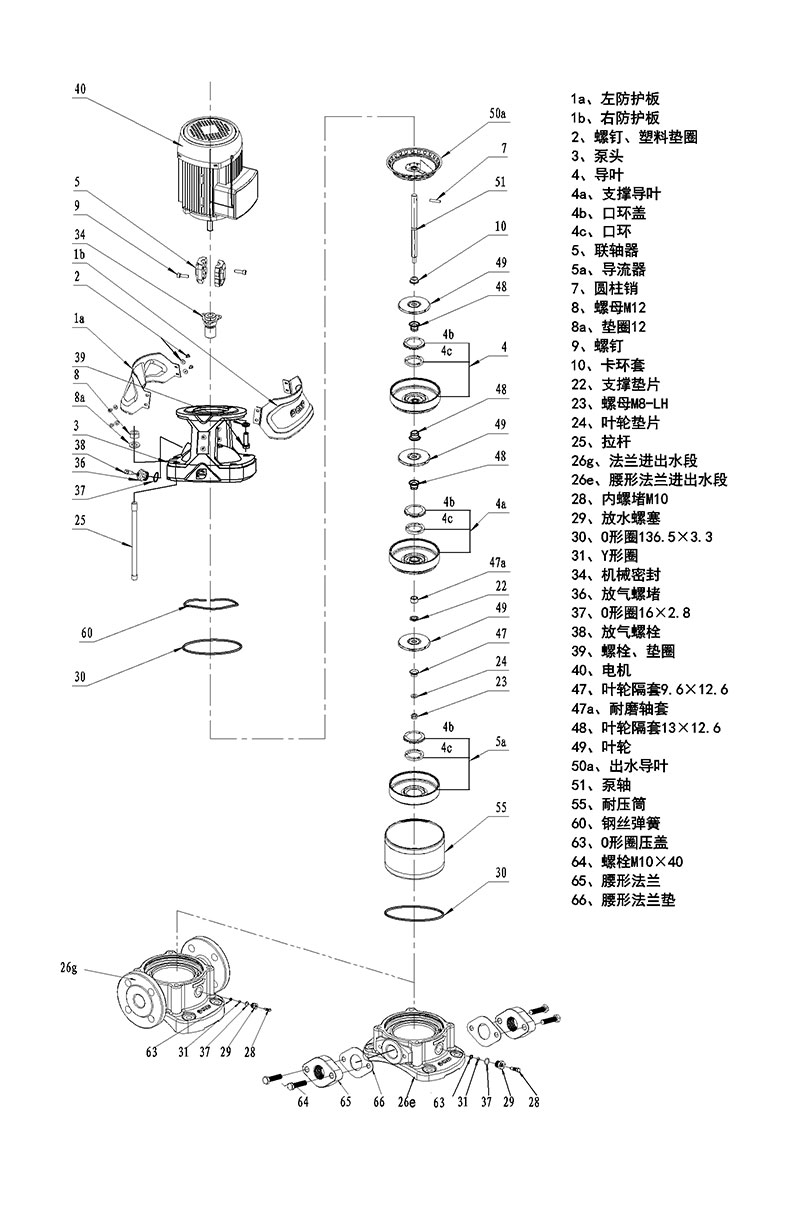 40
5
9
34
1b
2
1a
39
8
8a
3
38
36
37
25
60
30

50a
7
51
10
49
48
4b
4c
4
48
49
48
4b
4c
4a
47a
22
49
47
24
23
4b
4c
5a
55
30

26g
63
31
37
29
28
64
65
66
26e
63
31
37
29
28

1a、左防护板
1b、右防护板
2、螺钉、塑料垫圈
3、泵头
4、导叶
4a、支撑导叶
4b、口环盖
4c、口环
5、联轴器
5a、导流器
7、圆柱销
8、螺母M12
8a、垫圈12
9、螺钉
10、卡环套
22、支撑垫片
23、螺母M8-LH
24、叶轮垫片
25、拉杆
26g、法兰进出水段
26e、腰形法兰进出水段
28、内螺堵M10
29、放水螺塞
30、O形圈136.5×3.3
31、Y形圈
34、机械密封
36、放气螺堵
37、O形圈16×2.8
38、放气螺栓
39、螺栓、垫圈
40、电机
47、叶轮隔套9.6×12.6
47a、耐磨轴套
48、叶轮隔套13×12.6
49、叶轮
50a、出水导叶
51、泵轴
55、耐压筒
60、钢丝弹簧
63、O形圈压盖
64、螺栓M10×40
65、腰形法兰
66、腰形法兰垫